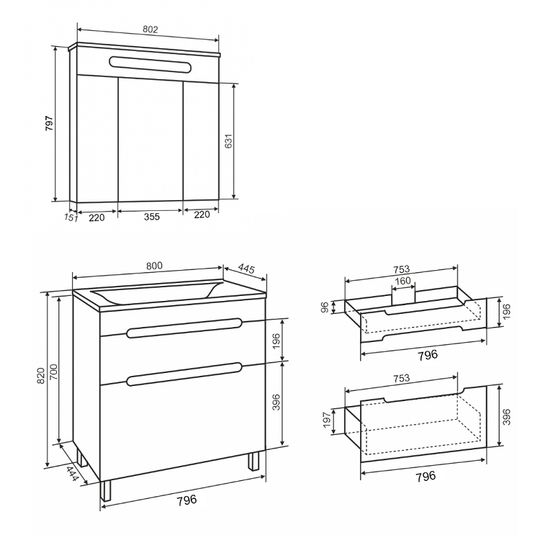 802

797

631

151

220

355

220

800

445

820

700

196

396

444

796

753

160

96

196

796

753

197

396

796